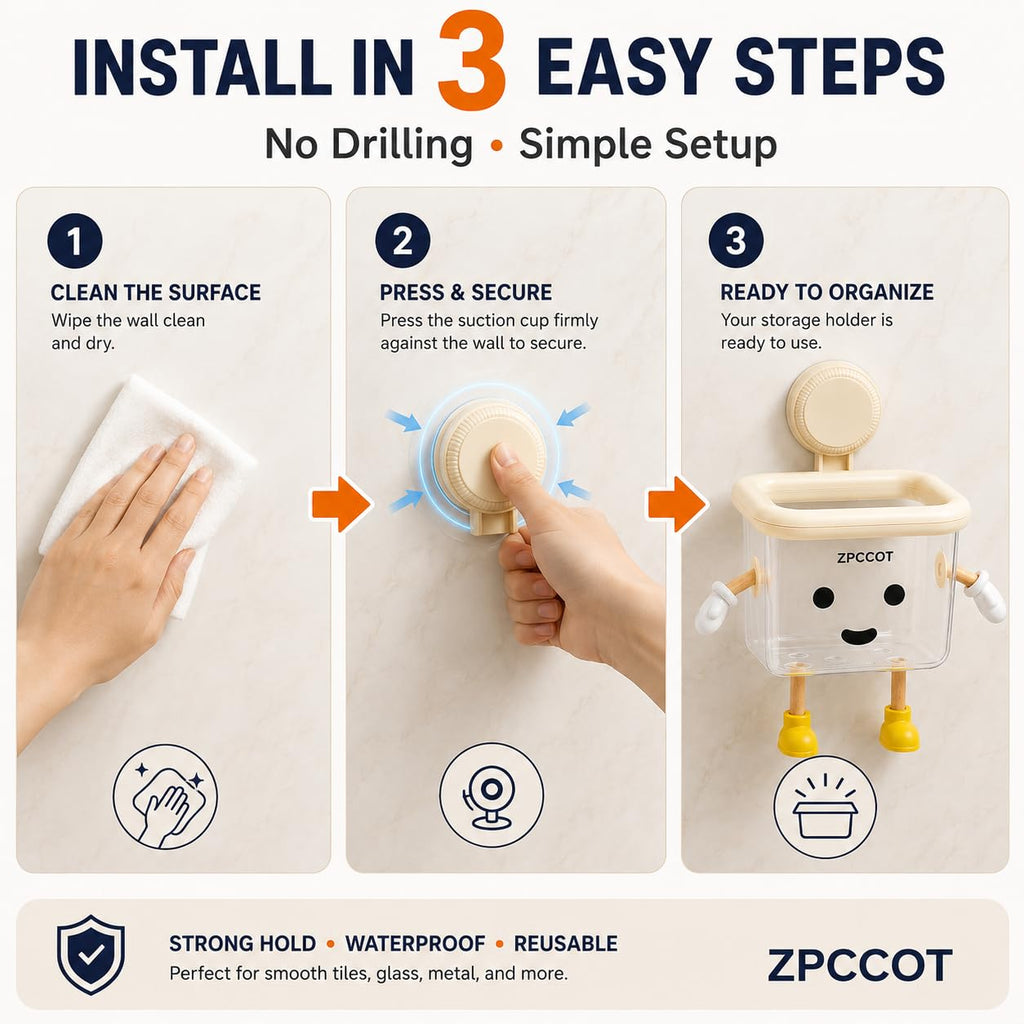 INSTALL IN 3 EASY STEPS

No Drilling • Simple Setup

1

CLEAN THE SURFACE

Wipe the wall clean and dry.

2

PRESS & SECURE

Press the suction cup firmly against the wall to secure.

3

READY TO ORGANIZE

Your storage holder is ready to use.

ZPCCOT

STRONG HOLD • WATERPROOF • REUSABLE

Perfect for smooth tiles, glass, metal, and more.

ZPCCOT